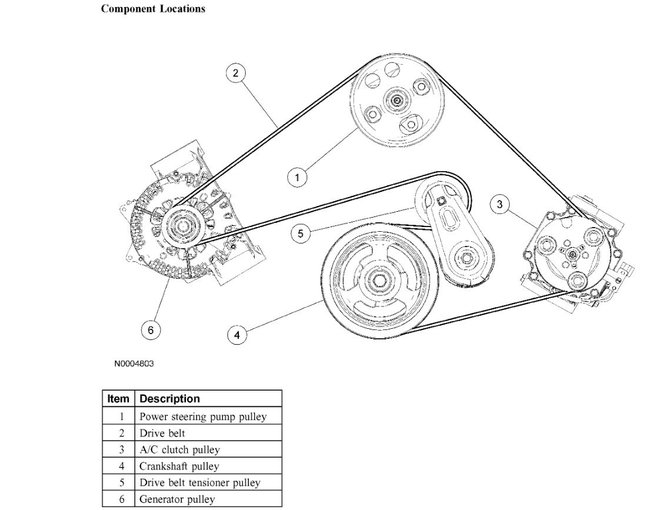 Component Locations

2

1

3

5

6

4

N0004803

| Item | Description |
|---|---|
| 1 | Power steering pump pulley |
| 2 | Drive belt |
| 3 | A/C clutch pulley |
| 4 | Crankshaft pulley |
| 5 | Drive belt tensioner pulley |
| 6 | Generator pulley |