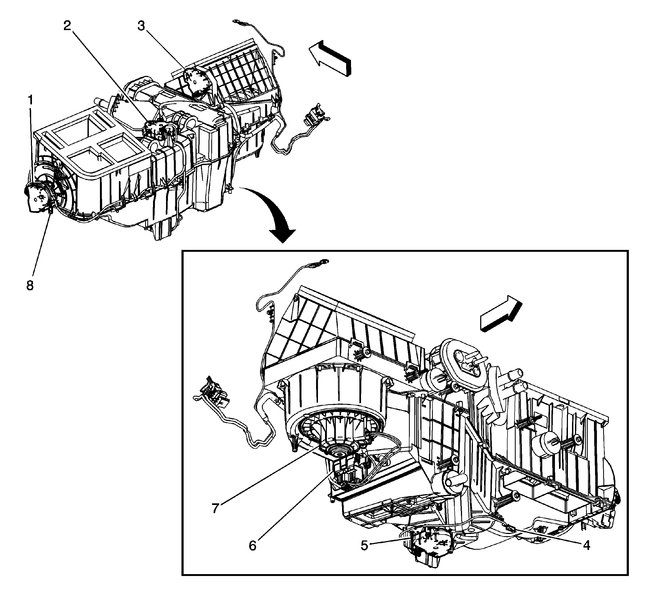 2
3
1
8
7
6
5
4