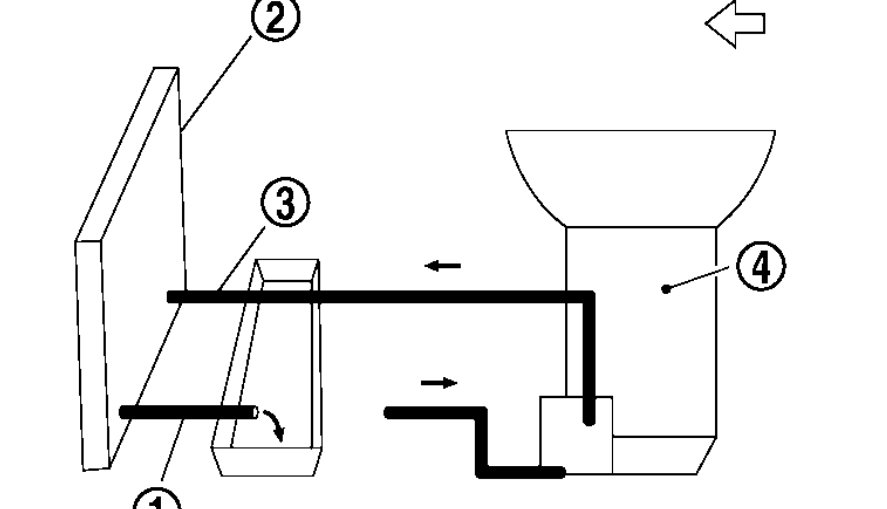 2
3
4
1