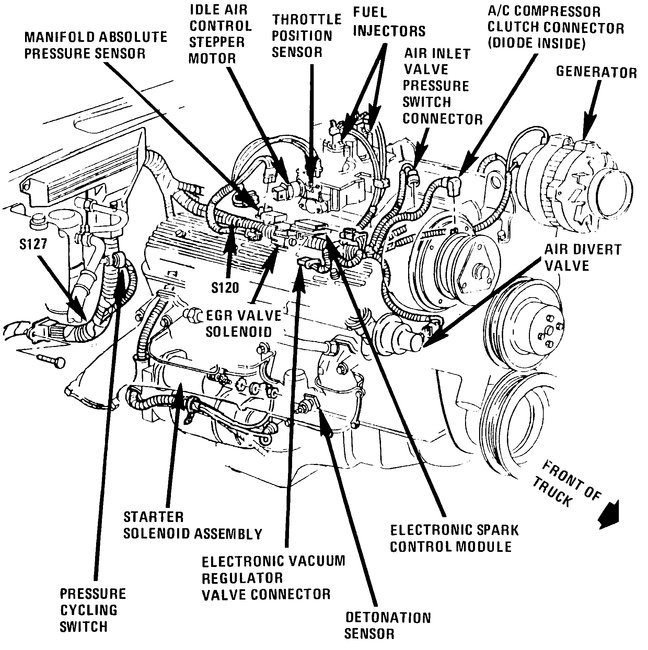 MANIFOLD ABSOLUTE PRESSURE SENSOR

IDLE AIR CONTROL STEPPER MOTOR

THROTTLE POSITION SENSOR

FUEL INJECTORS

AIR INLET VALVE PRESSURE SWITCH CONNECTOR

A/C COMPRESSOR CLUTCH CONNECTOR (DIODE INSIDE)

GENERATOR

S127

S120

EGR VALVE SOLENOID

AIR DIVERT VALVE

FRONT OF TRUCK

STARTER SOLENOID ASSEMBLY

ELECTRONIC SPARK CONTROL MODULE

ELECTRONIC VACUUM REGULATOR VALVE CONNECTOR

PRESSURE CYCLING SWITCH

DETONATION SENSOR