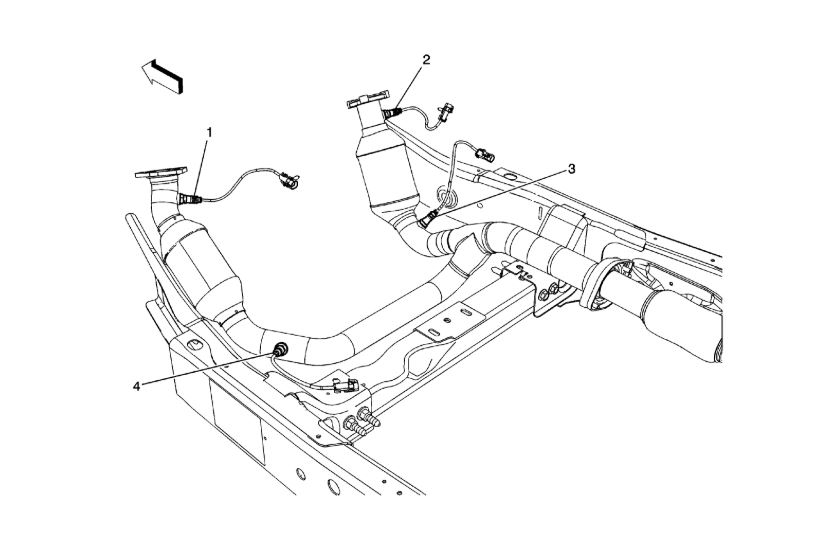 2
1
3
4