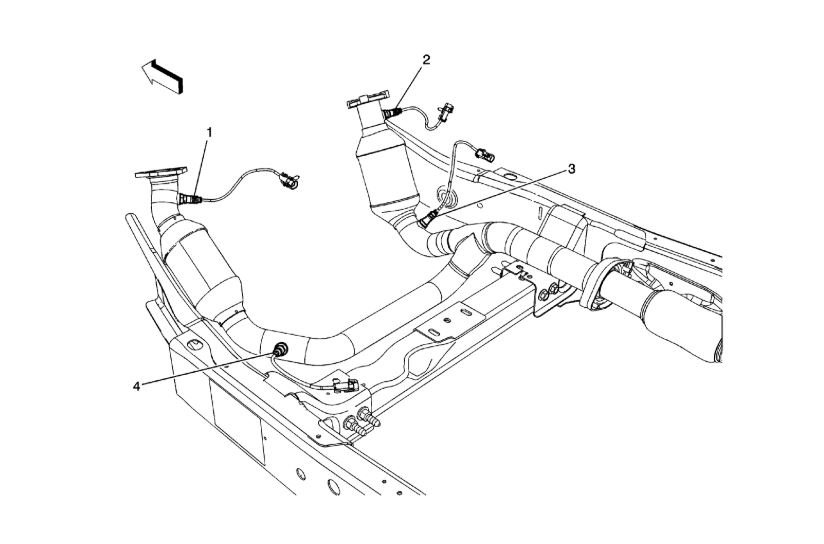 2
1
3
4