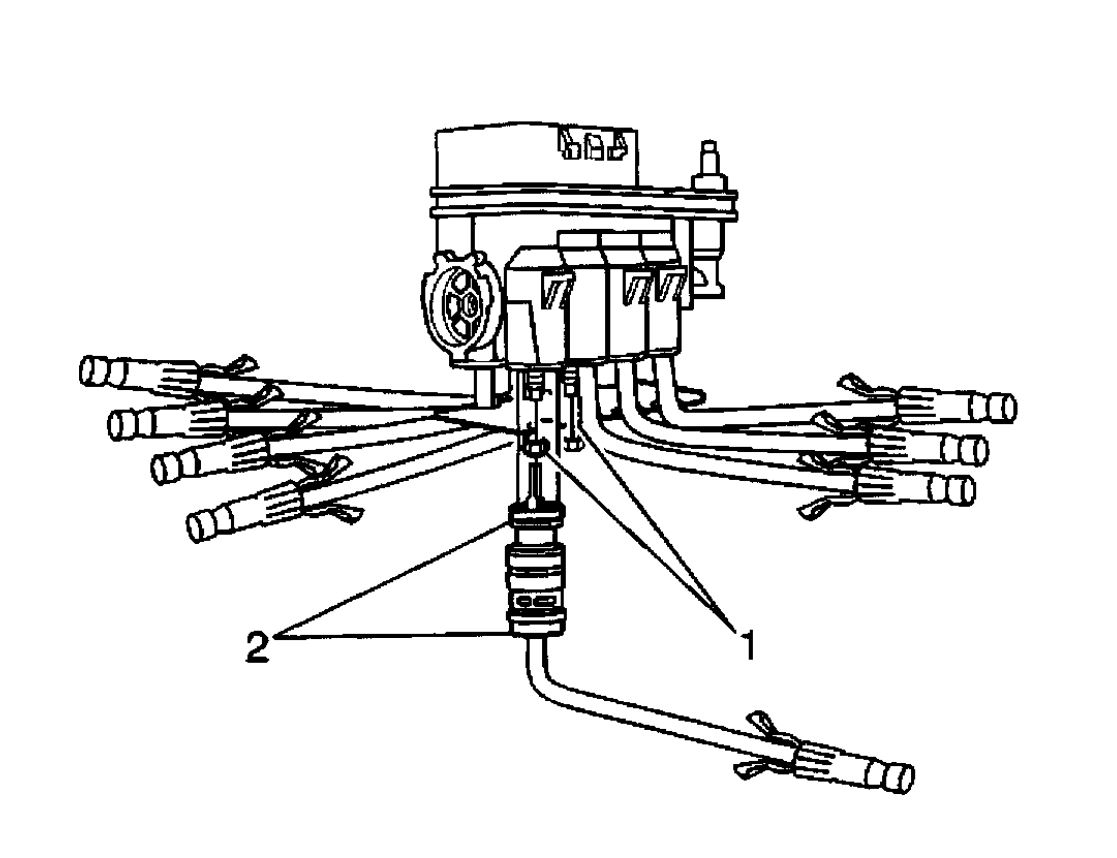 2
1