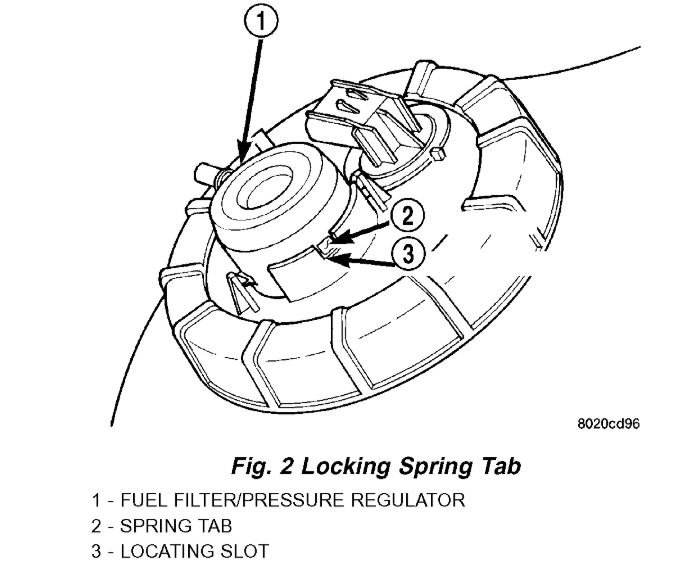 1

2

3

8020cd96

Fig. 2 Locking Spring Tab

1 - FUEL FILTER/PRESSURE REGULATOR
2 - SPRING TAB
3 - LOCATING SLOT