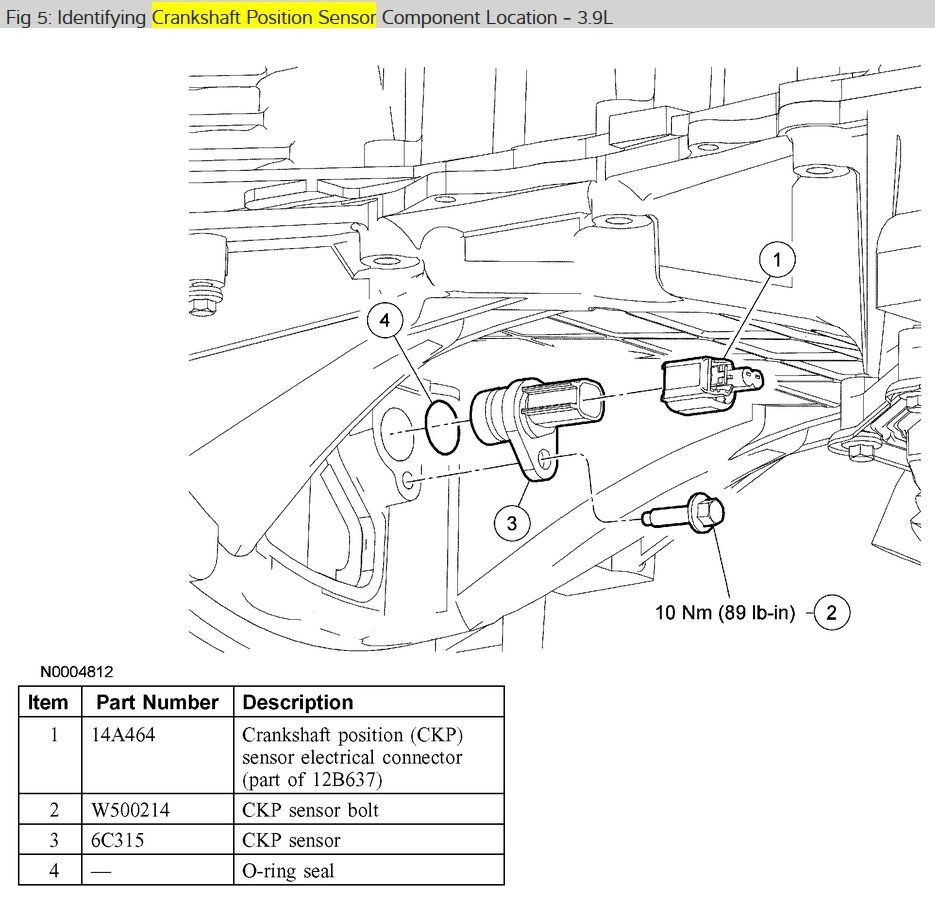 Fig 5: Identifying Crankshaft Position Sensor Component Location - 3.9L

1

4

3

10 Nm (89 lb-in) 2

N0004812

| Item | Part Number | Description |
|---|---|---|
| 1 | 14A464 | Crankshaft position (CKP) sensor electrical connector (part of 12B637) |
| 2 | W500214 | CKP sensor bolt |
| 3 | 6C315 | CKP sensor |
| 4 | — | O-ring seal |