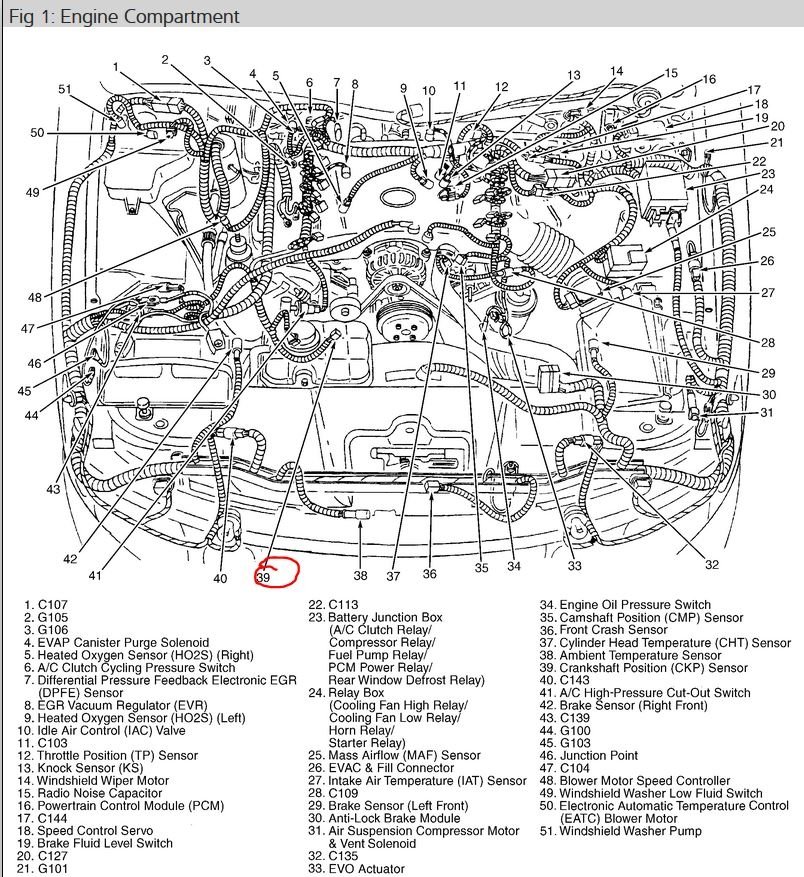 Fig 1: Engine Compartment

1 2 3 4 5 6 7 8 9 10 11 12 13 14 15 16 17 18 19 20 21 22 23 24 25 26 27 28 29 30 31 32 33 34 35 36 37 38 39 40 41 42 43 44 45 46 47 48 49 50 51

1. C107
2. G105
3. G106
4. EVAP Canister Purge Solenoid
5. Heated Oxygen Sensor (HO2S) (Right)
6. A/C Clutch Cycling Pressure Switch
7. Differential Pressure Feedback Electronic EGR (DPFE) Sensor
8. EGR Vacuum Regulator (EVR)
9. Heated Oxygen Sensor (HO2S) (Left)
10. Idle Air Control (IAC) Valve
11. C103
12. Throttle Position (TP) Sensor
13. Knock Sensor (KS)
14. Windshield Wiper Motor
15. Radio Noise Capacitor
16. Powertrain Control Module (PCM)
17. C144
18. Speed Control Servo
19. Brake Fluid Level Switch
20. C127
21. G101
22. C113
23. Battery Junction Box (A/C Clutch Relay/ Compressor Relay/ Fuel Pump Relay/ PCM Power Relay/ Rear Window Defrost Relay)
24. Relay Box (Cooling Fan High Relay/ Cooling Fan Low Relay/ Horn Relay/ Starter Relay)
25. Mass Airflow (MAF) Sensor
26. EVAC & Fill Connector
27. Intake Air Temperature (IAT) Sensor
28. C109
29. Brake Sensor (Left Front)
30. Anti-Lock Brake Module
31. Air Suspension Compressor Motor & Vent Solenoid
32. C135
33. EVO Actuator
34. Engine Oil Pressure Switch
35. Camshaft Position (CMP) Sensor
36. Front Crash Sensor
37. Cylinder Head Temperature (CHT) Sensor
38. Ambient Temperature Sensor
39. Crankshaft Position (CKP) Sensor
40. C143
41. A/C High-Pressure Cut-Out Switch
42. Brake Sensor (Right Front)
43. C139
44. G100
45. G103
46. Junction Point
47. C104
48. Blower Motor Speed Controller
49. Windshield Washer Low Fluid Switch
50. Electronic Automatic Temperature Control (EATC) Blower Motor
51. Windshield Washer Pump