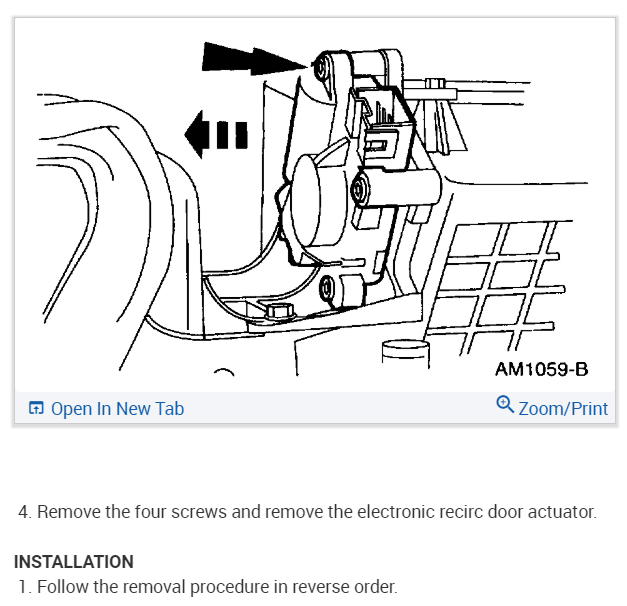 AM1059-B

Open In New Tab

Zoom/Print

4. Remove the four screws and remove the electronic recirc door actuator.

INSTALLATION

1. Follow the removal procedure in reverse order.