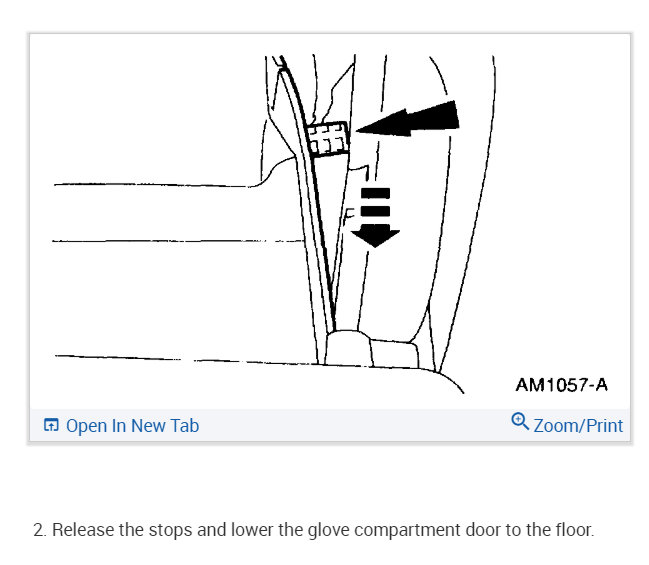 AM1057-A

Open In New Tab

Zoom/Print

2. Release the stops and lower the glove compartment door to the floor.