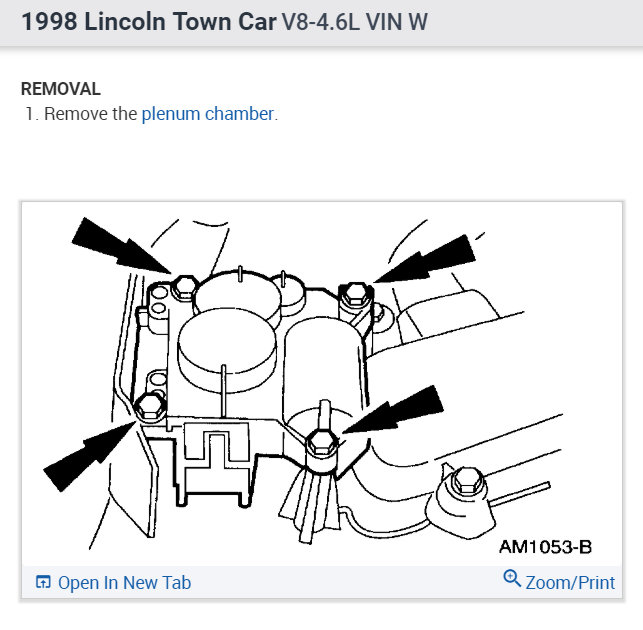 1998 Lincoln Town Car V8-4.6L VIN W

REMOVAL

1. Remove the plenum chamber.

AM1053-B

Open In New Tab

Zoom/Print