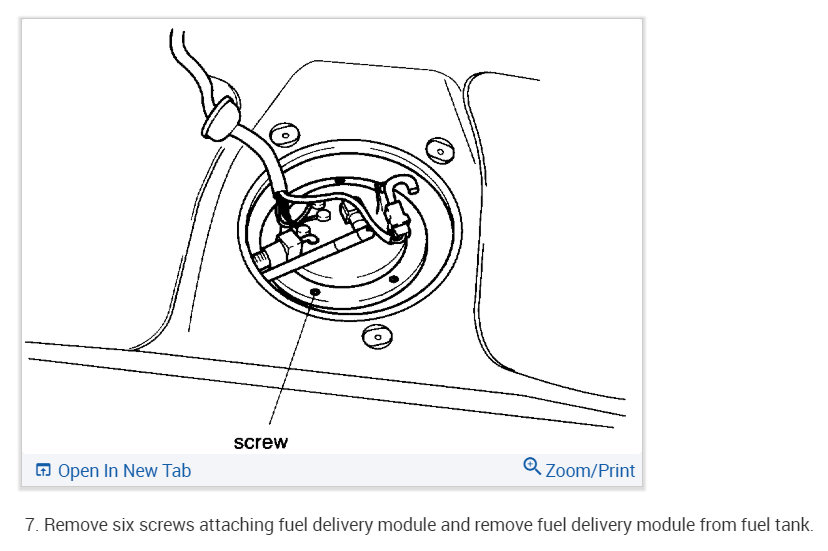 screw

Open In New Tab

Zoom/Print

7. Remove six screws attaching fuel delivery module and remove fuel delivery module from fuel tank.