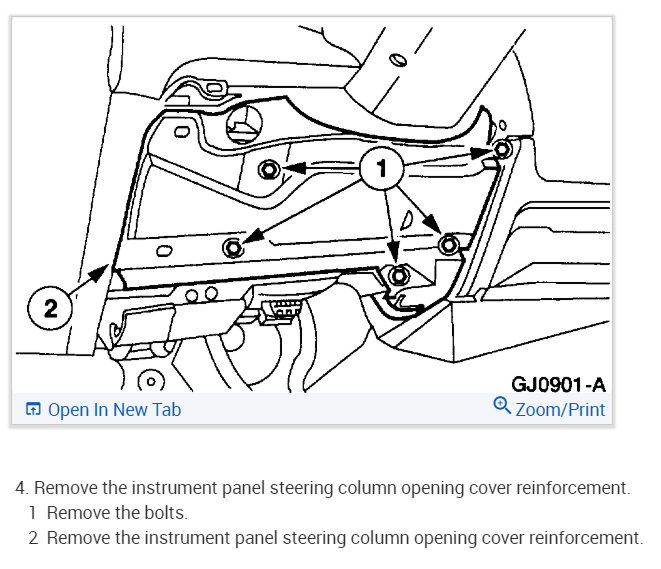 1

2

GJ0901-A

Open In New Tab

Zoom/Print

4. Remove the instrument panel steering column opening cover reinforcement.

1 Remove the bolts.

2 Remove the instrument panel steering column opening cover reinforcement.