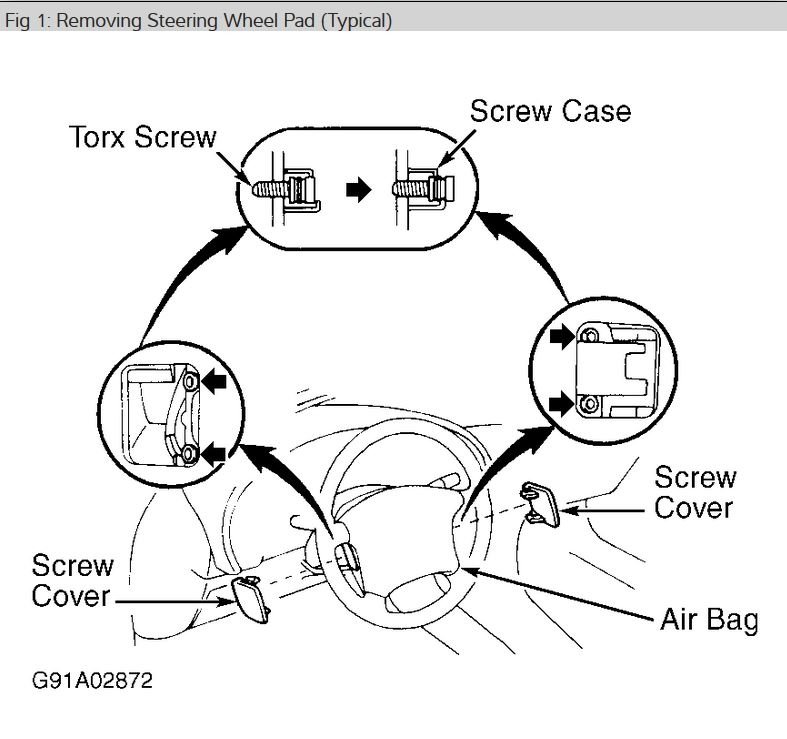 Fig 1: Removing Steering Wheel Pad (Typical)

Torx Screw

Screw Case

Screw Cover

Screw Cover

Air Bag

G91A02872