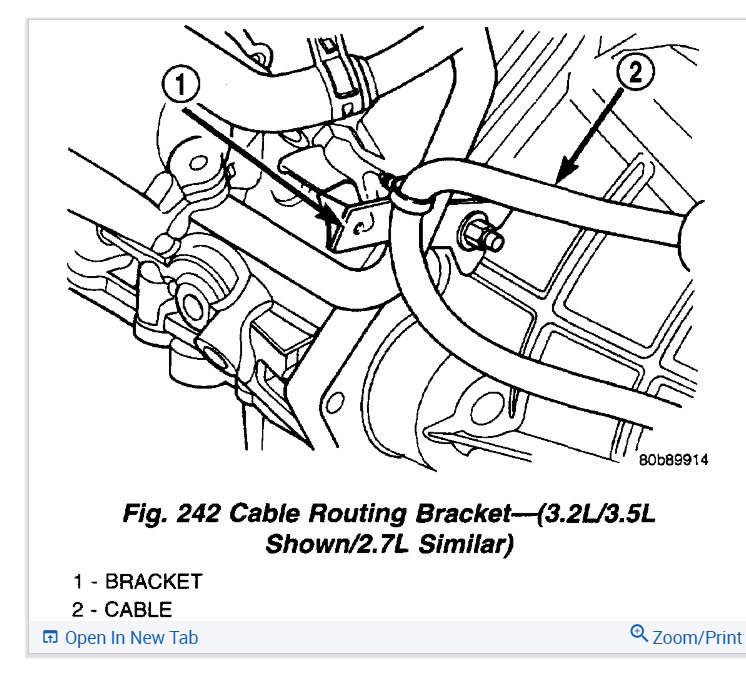 1

2

80b89914

Fig. 242 Cable Routing Bracket—(3.2L/3.5L Shown/2.7L Similar)

1 - BRACKET
2 - CABLE

Open In New Tab

Zoom/Print