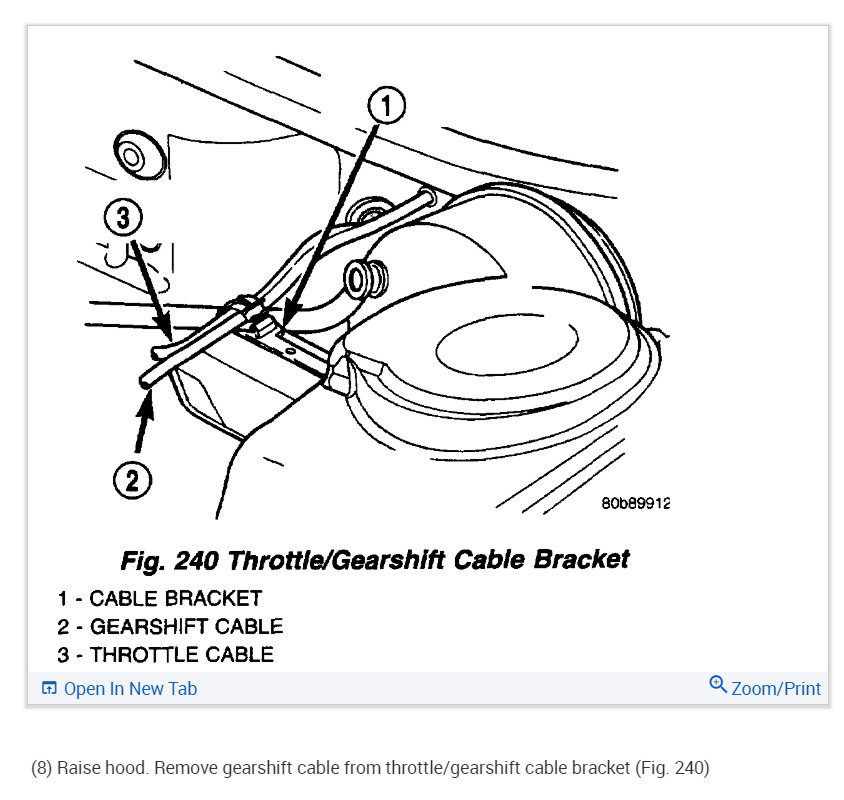 1

3

2

80b89912

Fig. 240 Throttle/Gearshift Cable Bracket

1 - CABLE BRACKET
2 - GEARSHIFT CABLE
3 - THROTTLE CABLE

Open In New Tab

Zoom/Print

(8) Raise hood. Remove gearshift cable from throttle/gearshift cable bracket (Fig. 240)