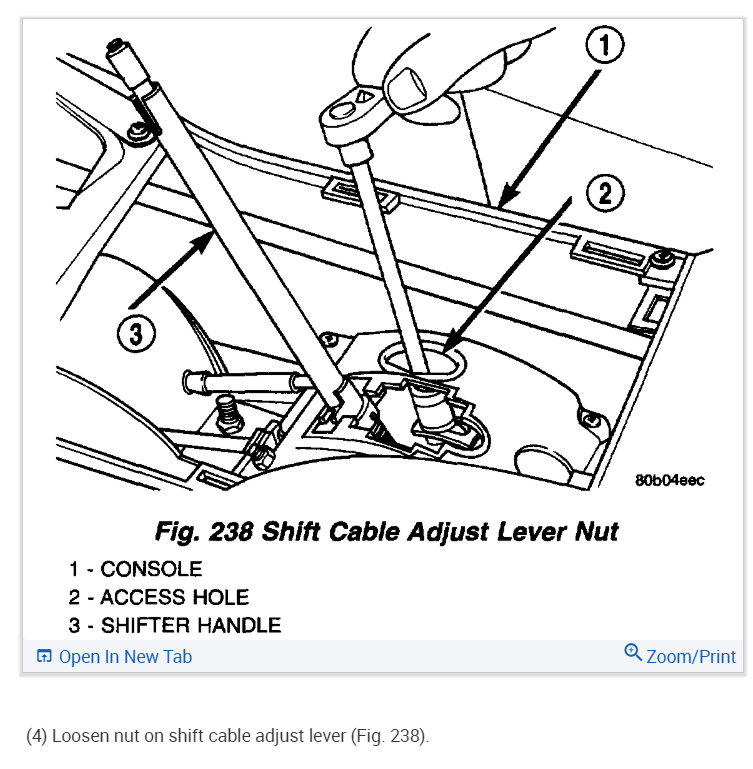 1

2

3

80b04eec

Fig. 238 Shift Cable Adjust Lever Nut

1 - CONSOLE
2 - ACCESS HOLE
3 - SHIFTER HANDLE

Open In New Tab

Zoom/Print

(4) Loosen nut on shift cable adjust lever (Fig. 238).