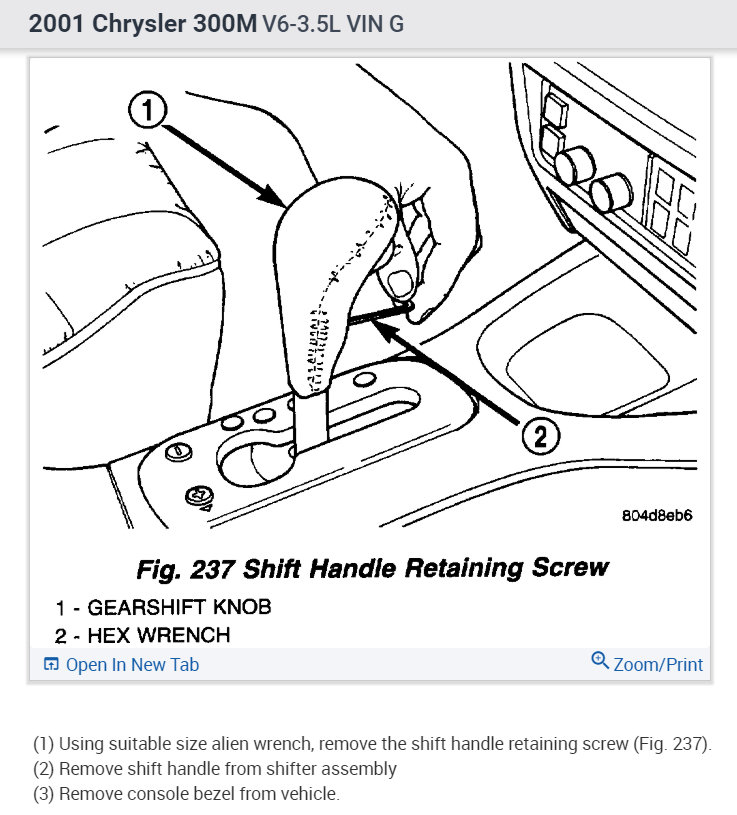 2001 Chrysler 300M V6-3.5L VIN G

1

2

804d8eb6

Fig. 237 Shift Handle Retaining Screw

1 - GEARSHIFT KNOB
2 - HEX WRENCH

Open In New Tab

Zoom/Print

(1) Using suitable size alien wrench, remove the shift handle retaining screw (Fig. 237).
(2) Remove shift handle from shifter assembly
(3) Remove console bezel from vehicle.