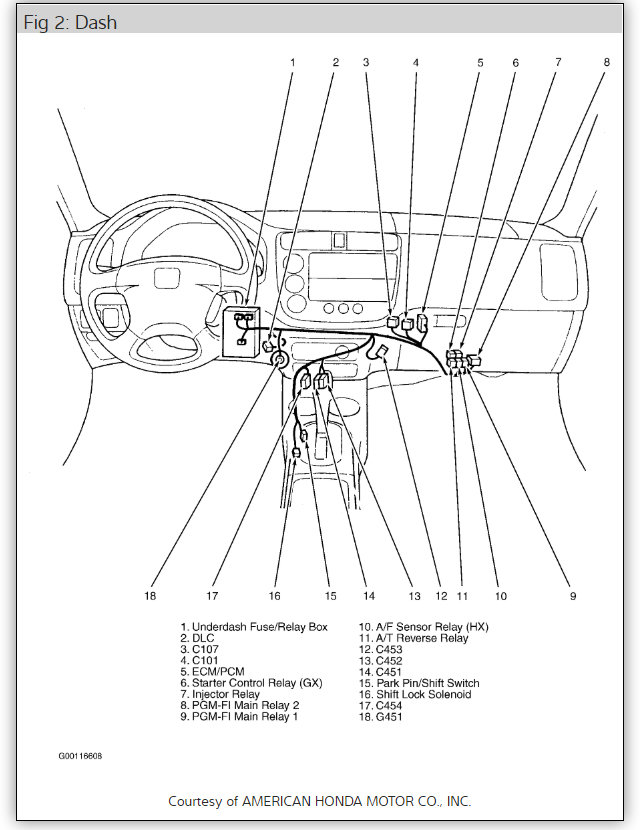 Fig 2: Dash

1 2 3 4 5 6 7 8

18 17 16 15 14 13 12 11 10 9

1. Underdash Fuse/Relay Box
2. DLC
3. C107
4. C101
5. ECM/PCM
6. Starter Control Relay (GX)
7. Injector Relay
8. PGM-FI Main Relay 2
9. PGM-FI Main Relay 1

10. A/F Sensor Relay (HX)
11. A/T Reverse Relay
12. C453
13. C452
14. C451
15. Park Pin/Shift Switch
16. Shift Lock Solenoid
17. C454
18. G451

G00118608

Courtesy of AMERICAN HONDA MOTOR CO., INC.