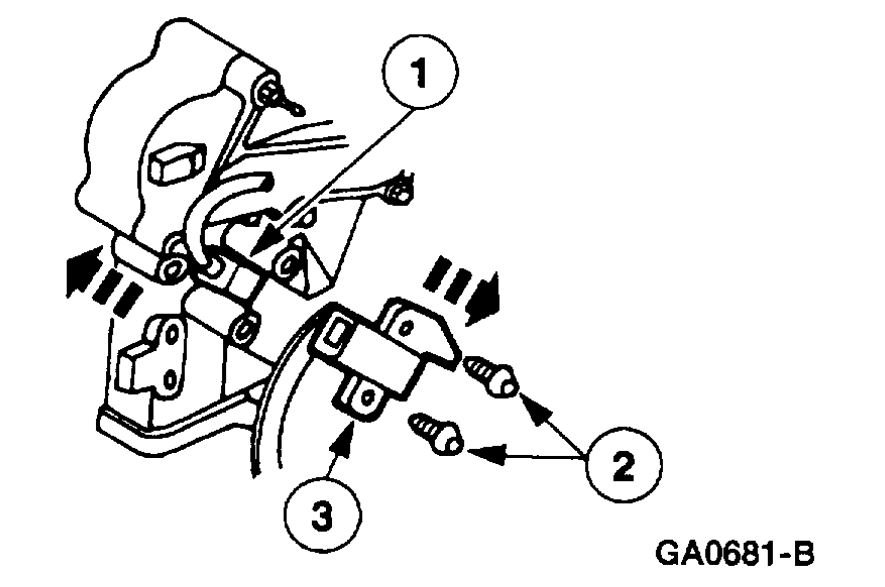 1

2

3

GA0681-B