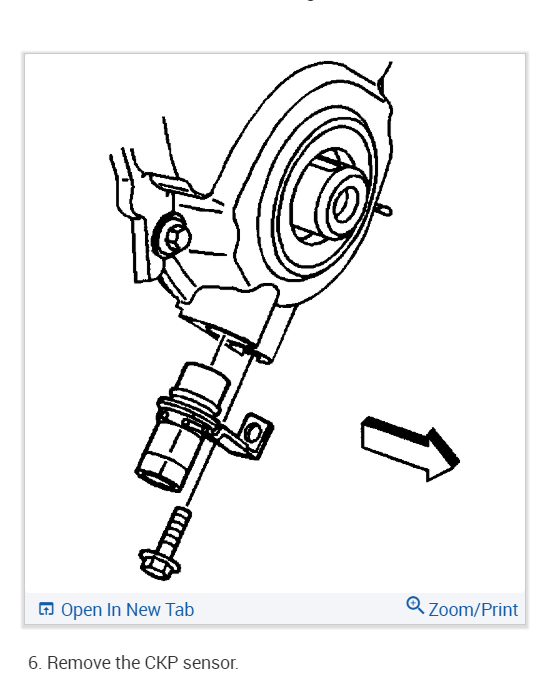 Open In New Tab

Zoom/Print

6. Remove the CKP sensor.