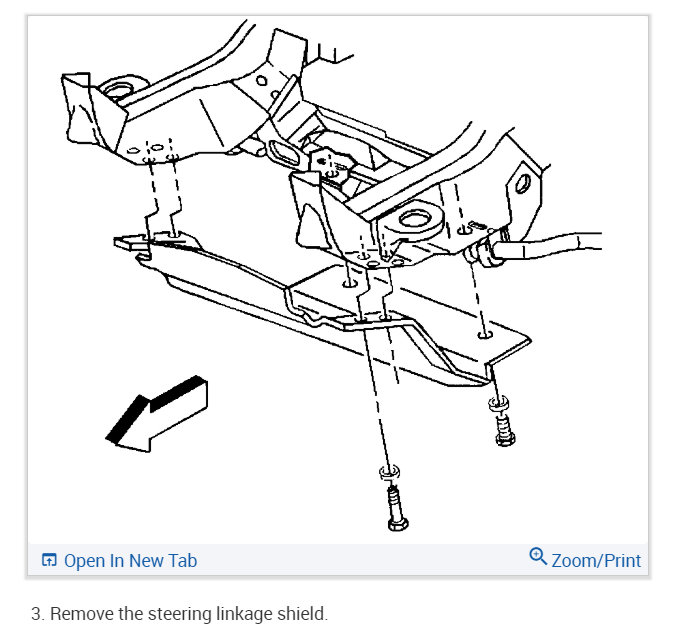 Open In New Tab

Zoom/Print

3. Remove the steering linkage shield.