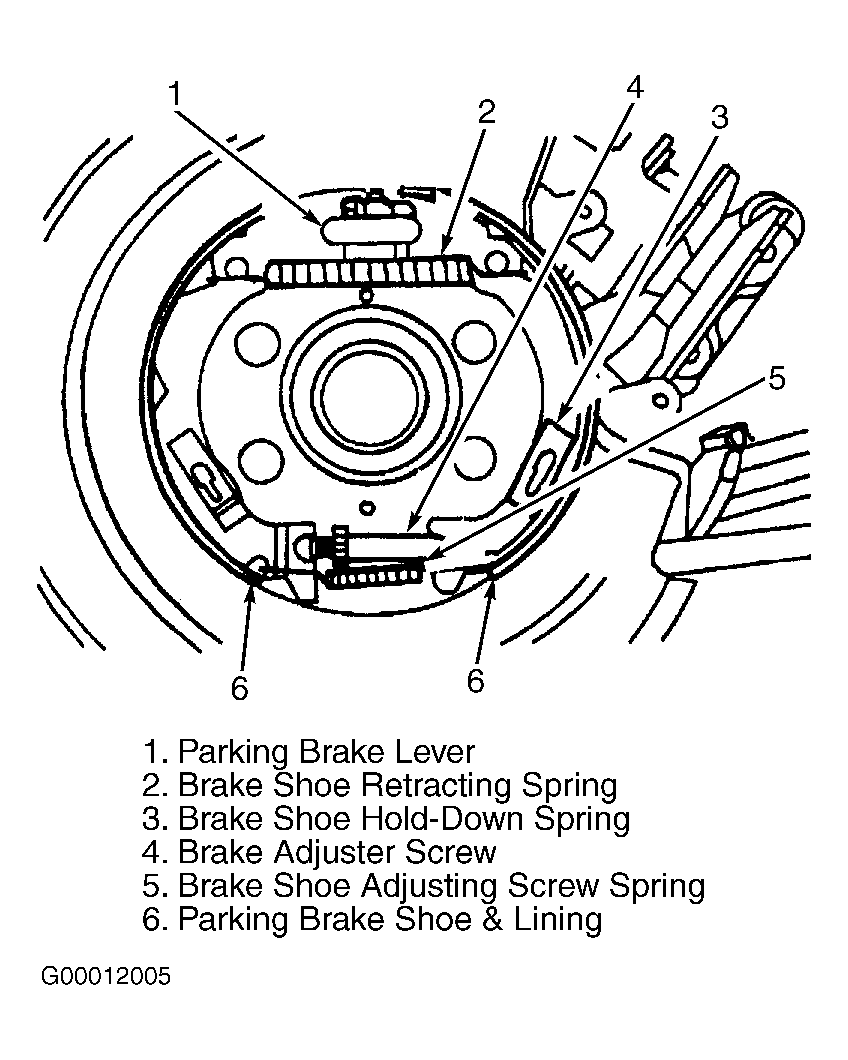 1
2
4
3
5
6
6

1. Parking Brake Lever
2. Brake Shoe Retracting Spring
3. Brake Shoe Hold-Down Spring
4. Brake Adjuster Screw
5. Brake Shoe Adjusting Screw Spring
6. Parking Brake Shoe & Lining

G00012005