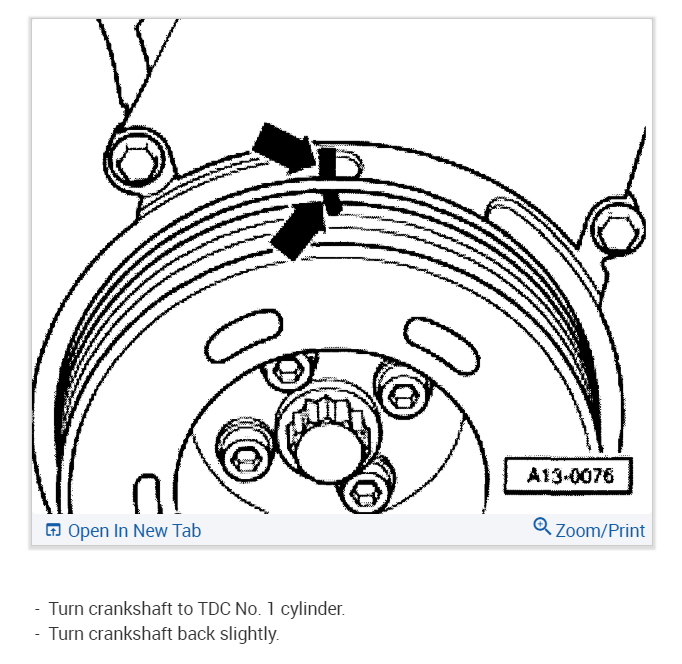 A13-0076

Open In New Tab

Zoom/Print

- Turn crankshaft to TDC No. 1 cylinder.
- Turn crankshaft back slightly.