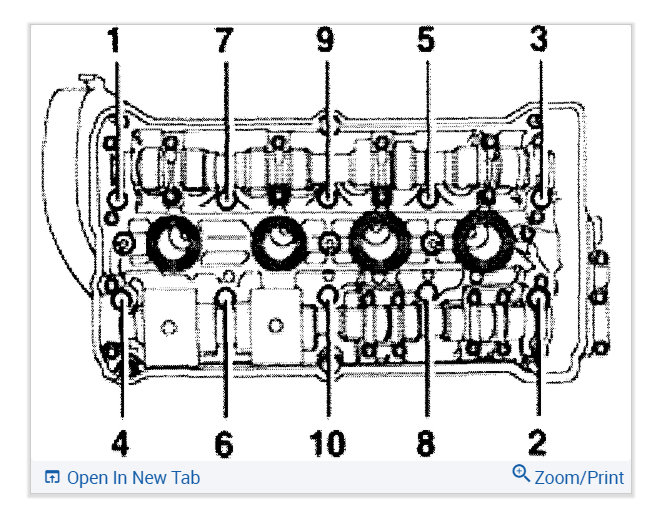 1 7 9 5 3

4 6 10 8 2

Open In New Tab

Zoom/Print