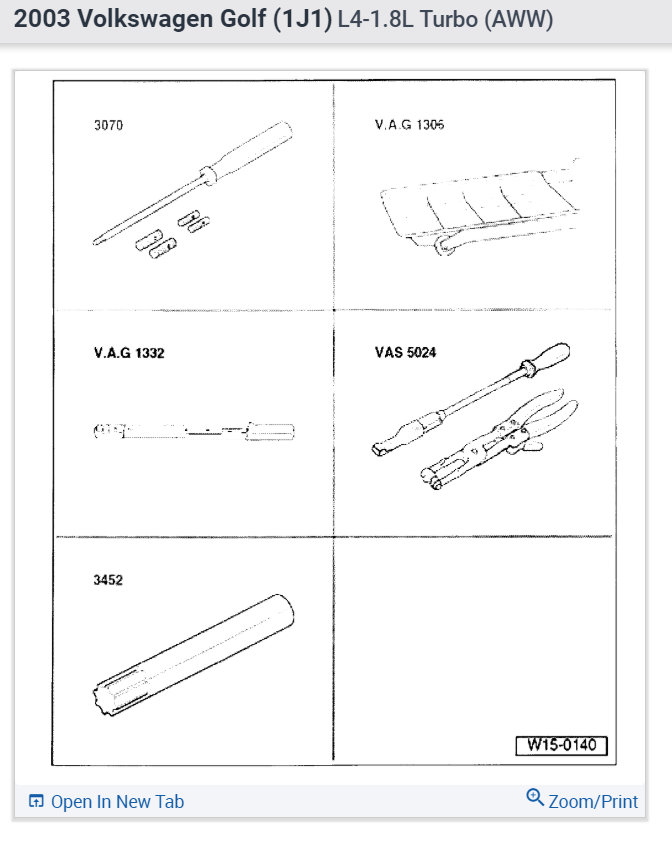 2003 Volkswagen Golf (1J1) L4-1.8L Turbo (AWW)

3070

V.A.G 1306

V.A.G 1332

VAS 5024

3452

W15-0140

Open In New Tab

Zoom/Print