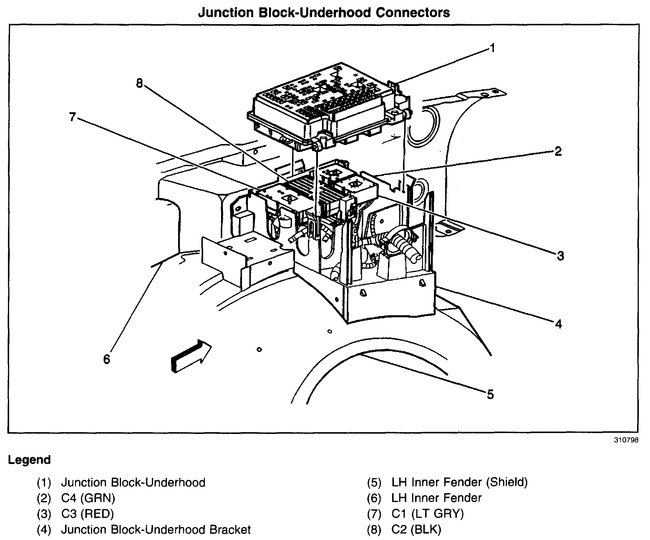 Junction Block-Underhood Connectors

1
8
7
2
3
4
6
5

310798

Legend

(1) Junction Block-Underhood
(2) C4 (GRN)
(3) C3 (RED)
(4) Junction Block-Underhood Bracket

(5) LH Inner Fender (Shield)
(6) LH Inner Fender
(7) C1 (LT GRY)
(8) C2 (BLK)