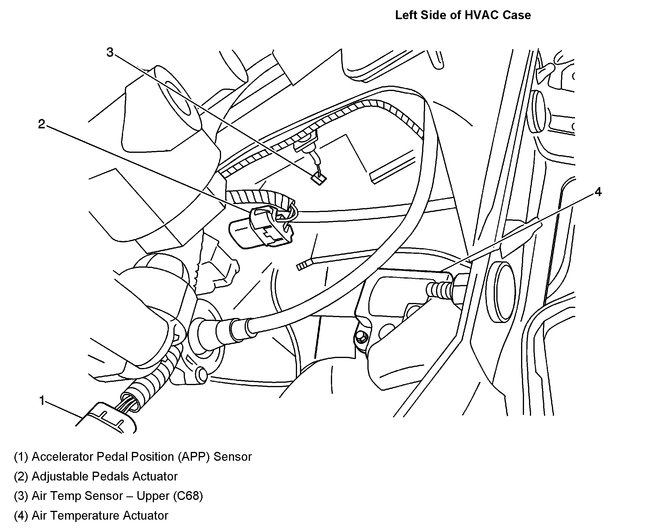 Left Side of HVAC Case

3

2

4

1

(1) Accelerator Pedal Position (APP) Sensor

(2) Adjustable Pedals Actuator

(3) Air Temp Sensor – Upper (C68)

(4) Air Temperature Actuator