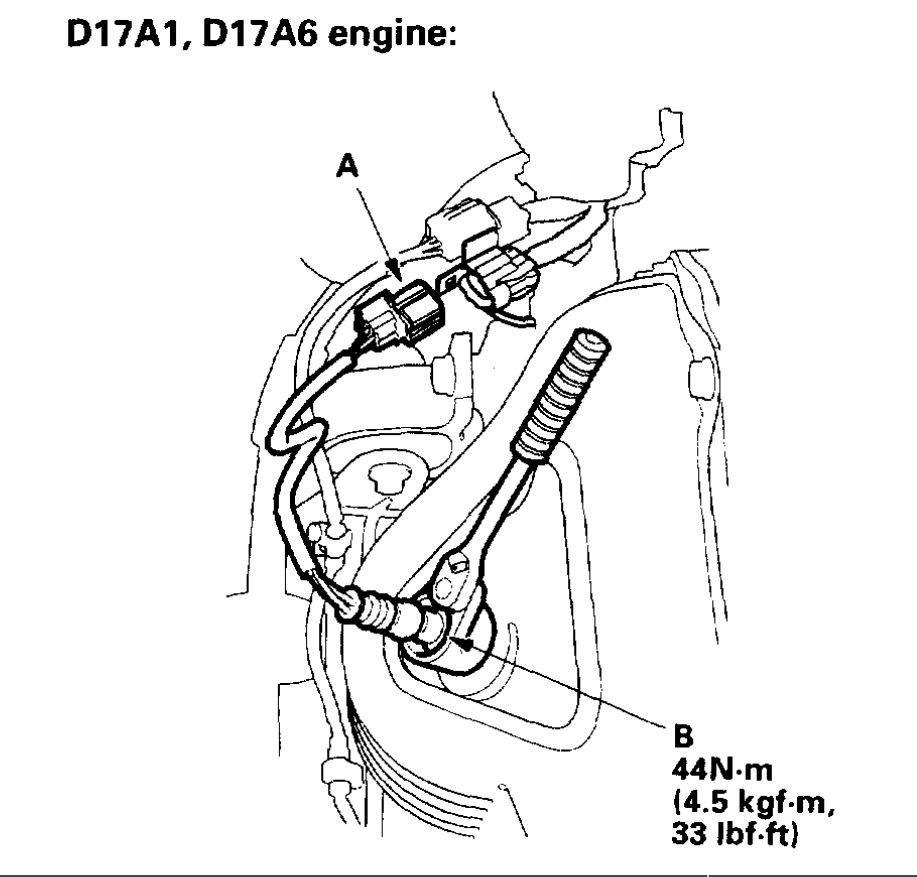 D17A1, D17A6 engine:

A

B
44N·m
(4.5 kgf·m,
33 lbf·ft)