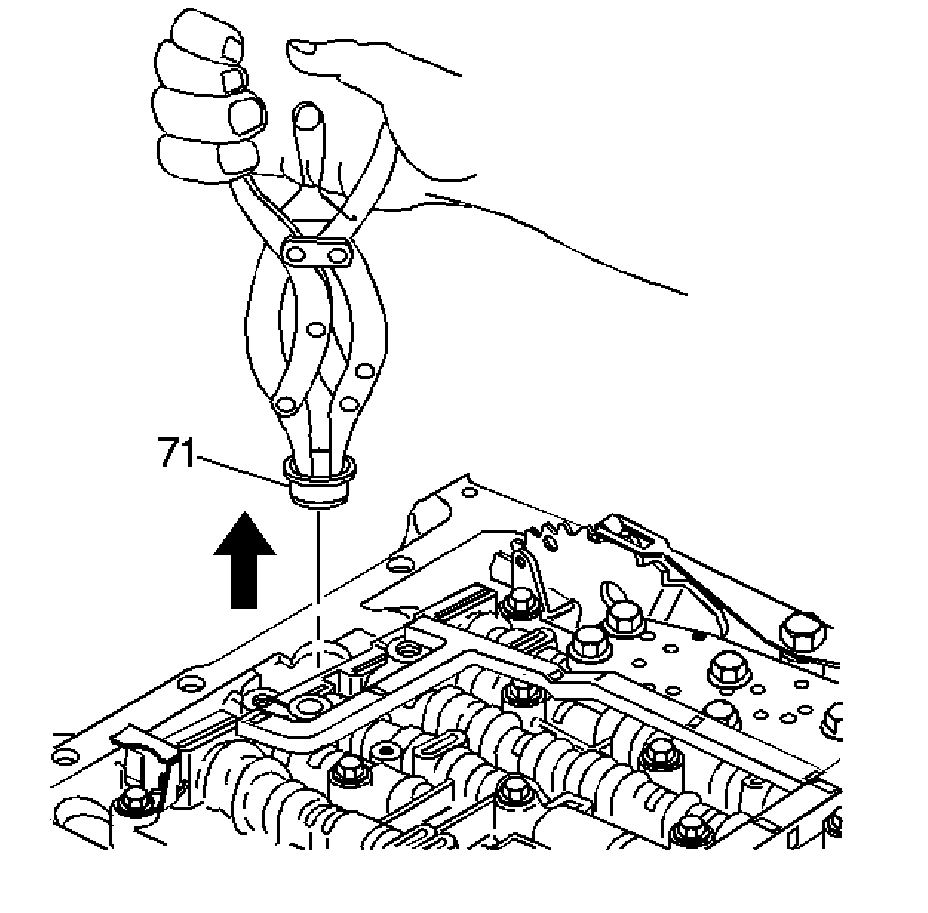 71