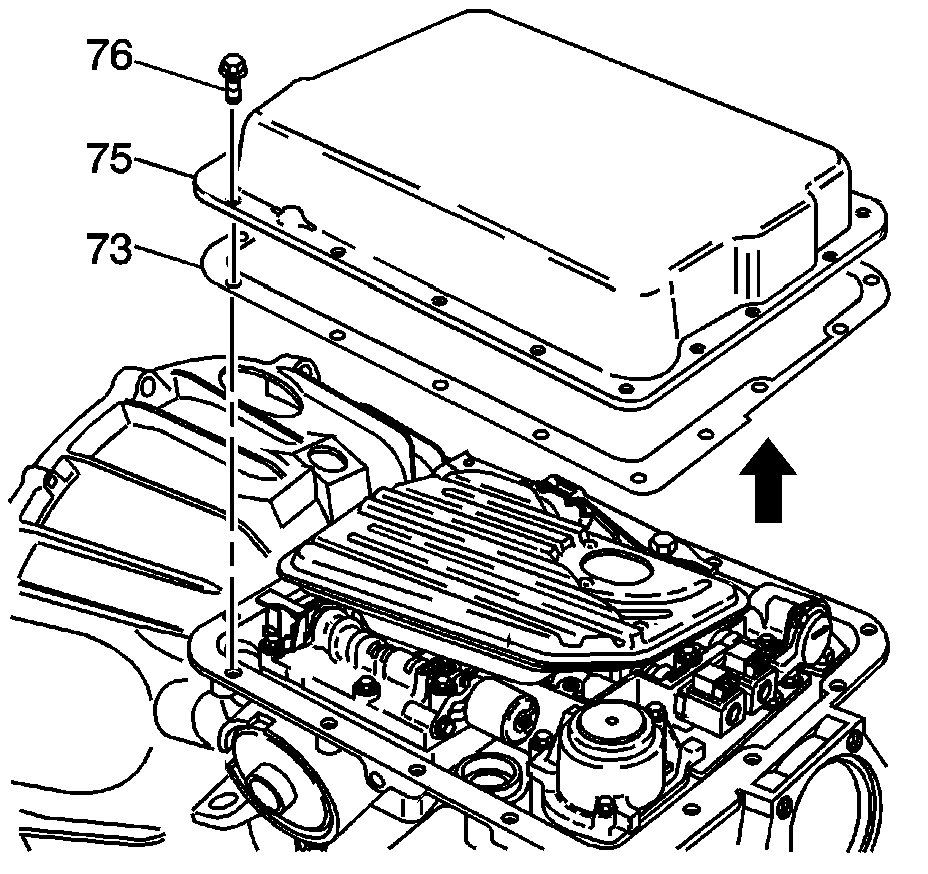 76
75
73