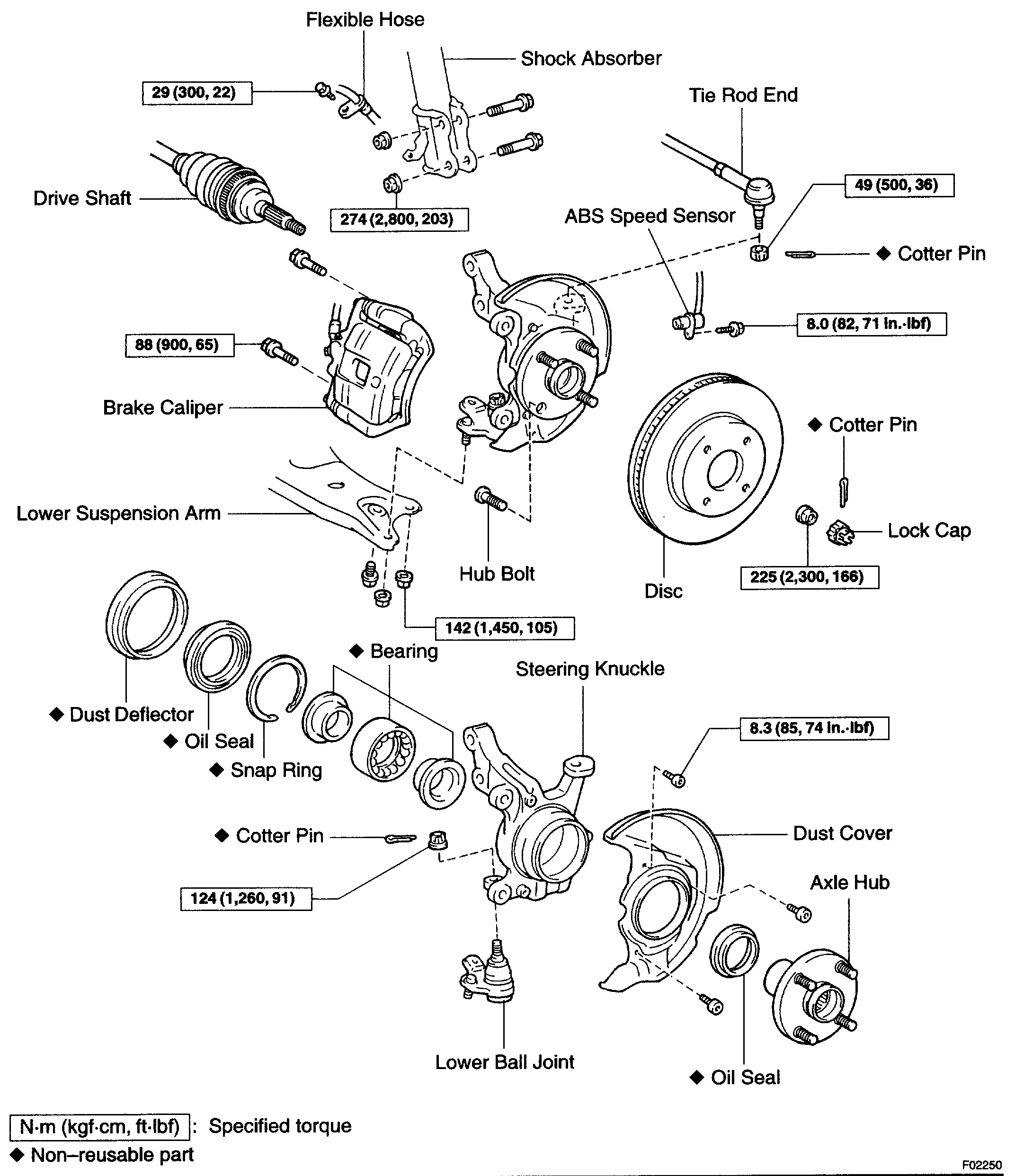 Flexible Hose

Shock Absorber

29 (300, 22)

Tie Rod End

Drive Shaft

274 (2,800, 203)

49 (500, 36)

ABS Speed Sensor

◆ Cotter Pin

8.0 (82, 71 in.·lbf)

88 (900, 65)

Brake Caliper

◆ Cotter Pin

Lower Suspension Arm

Lock Cap

Hub Bolt

Disc

225 (2,300, 166)

142 (1,450, 105)

◆ Bearing

Steering Knuckle

◆ Dust Deflector

◆ Oil Seal

◆ Snap Ring

8.3 (85, 74 in.·lbf)

◆ Cotter Pin

Dust Cover

124 (1,260, 91)

Axle Hub

Lower Ball Joint

◆ Oil Seal

N·m (kgf·cm, ft·lbf) : Specified torque

◆ Non–reusable part

F02250