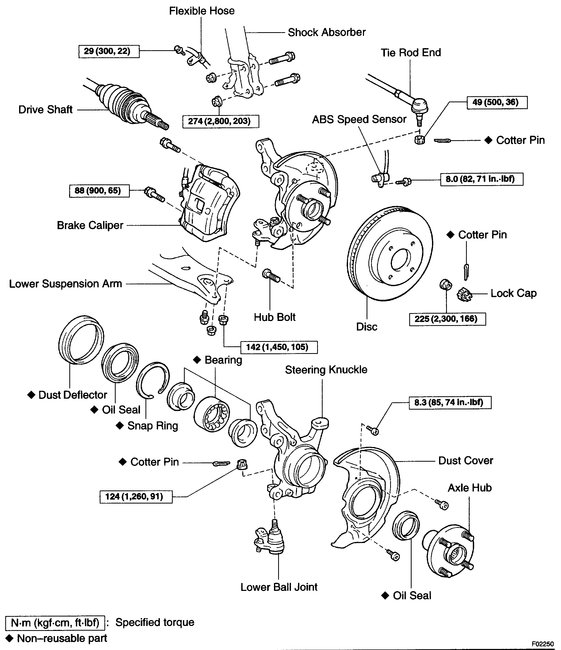 Flexible Hose
Shock Absorber
29 (300, 22)
Tie Rod End
Drive Shaft
274 (2,800, 203)
49 (500, 36)
ABS Speed Sensor
◆ Cotter Pin
8.0 (82, 71 in.·lbf)
88 (900, 65)
Brake Caliper
◆ Cotter Pin
Lower Suspension Arm
Lock Cap
Hub Bolt
Disc
225 (2,300, 166)
142 (1,450, 105)
◆ Bearing
Steering Knuckle
◆ Dust Deflector
◆ Oil Seal
◆ Snap Ring
8.3 (85, 74 in.·lbf)
◆ Cotter Pin
Dust Cover
124 (1,260, 91)
Axle Hub
Lower Ball Joint
◆ Oil Seal
N·m (kgf·cm, ft·lbf) : Specified torque
◆ Non–reusable part
F02250