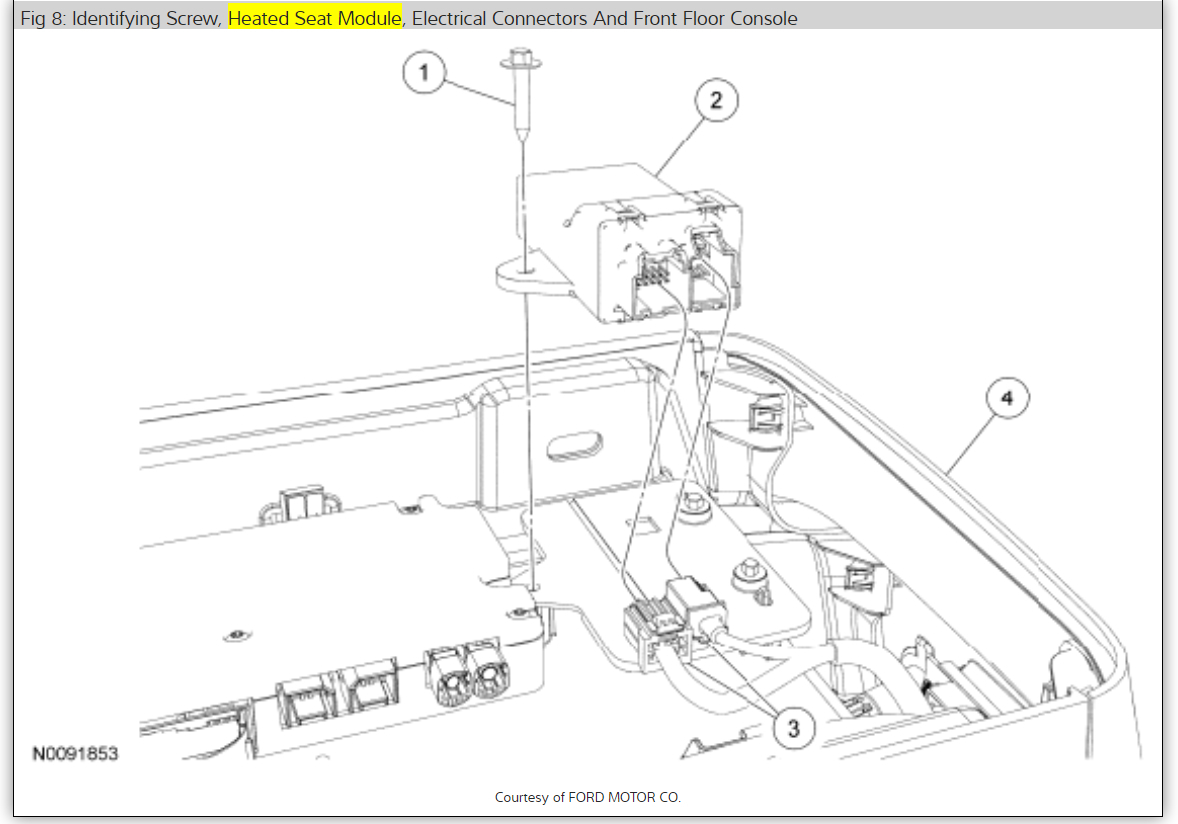 Fig 8: Identifying Screw, Heated Seat Module, Electrical Connectors And Front Floor Console

1

2

4

3

N0091853

Courtesy of FORD MOTOR CO.