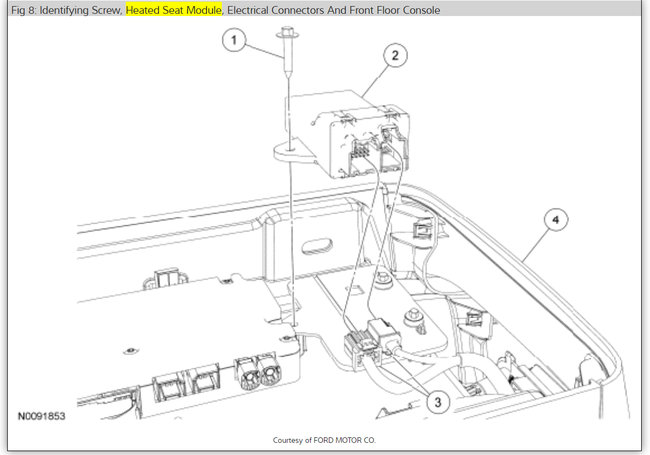 Fig 8: Identifying Screw, Heated Seat Module, Electrical Connectors And Front Floor Console

1

2

4

3

N0091853

Courtesy of FORD MOTOR CO.