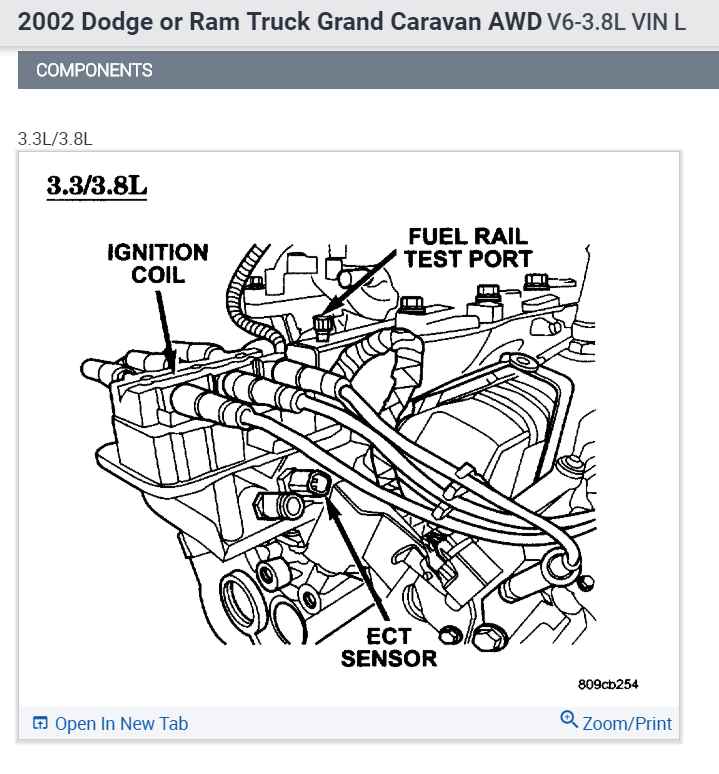 2002 Dodge or Ram Truck Grand Caravan AWD V6-3.8L VIN L

COMPONENTS

3.3L/3.8L

3.3/3.8L

IGNITION COIL

FUEL RAIL TEST PORT

ECT SENSOR

809cb254

Open In New Tab

Zoom/Print