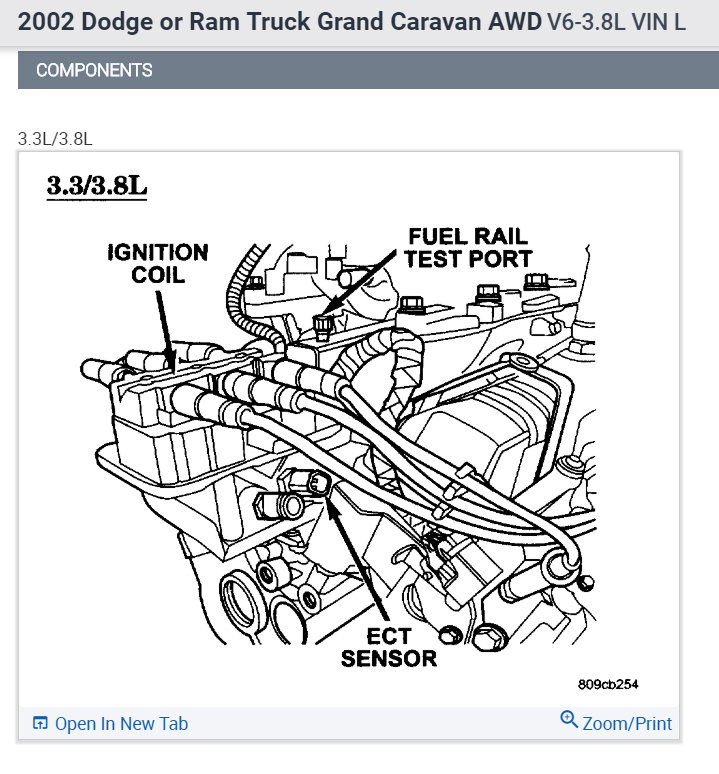 2002 Dodge or Ram Truck Grand Caravan AWD V6-3.8L VIN L

COMPONENTS

3.3L/3.8L

3.3/3.8L

IGNITION COIL

FUEL RAIL TEST PORT

ECT SENSOR

809cb254

Open In New Tab

Zoom/Print