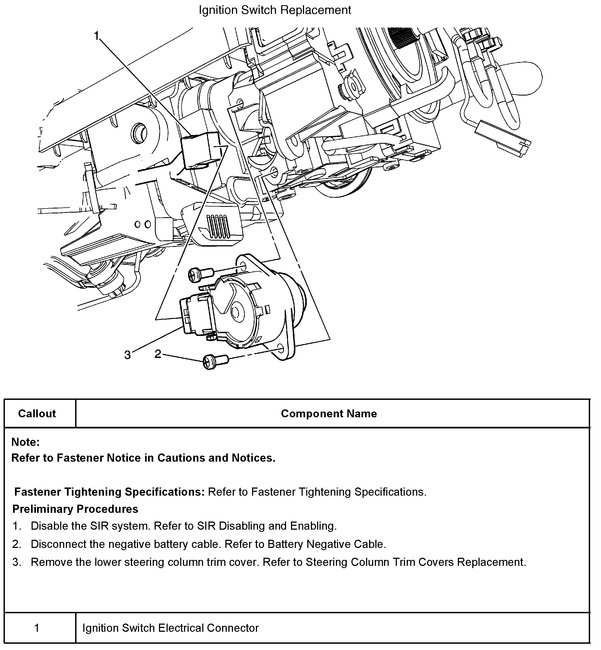 Ignition Switch Replacement

1

3

2

| Callout | Component Name |
|---|---|
| Note:<br>Refer to Fastener Notice in Cautions and Notices.<br><br>Fastener Tightening Specifications: Refer to Fastener Tightening Specifications.<br>Preliminary Procedures<br>1. Disable the SIR system. Refer to SIR Disabling and Enabling.<br>2. Disconnect the negative battery cable. Refer to Battery Negative Cable.<br>3. Remove the lower steering column trim cover. Refer to Steering Column Trim Covers Replacement. | |
| 1 | Ignition Switch Electrical Connector |