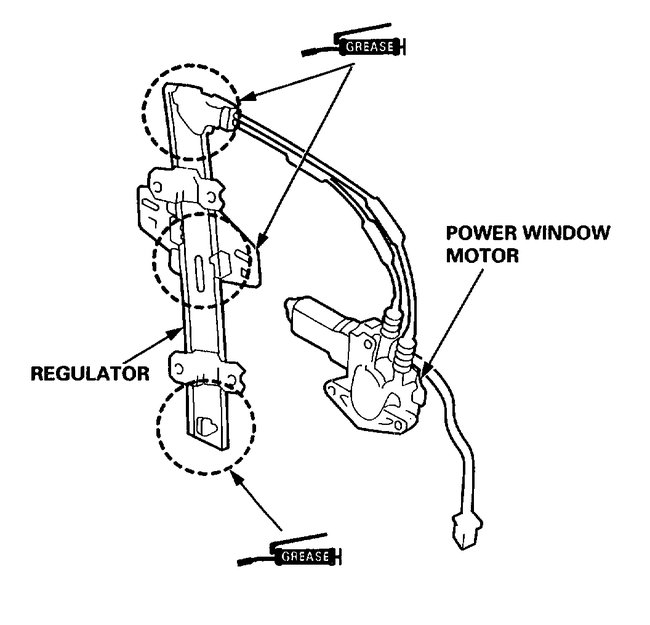 GREASE

POWER WINDOW MOTOR

REGULATOR

GREASE