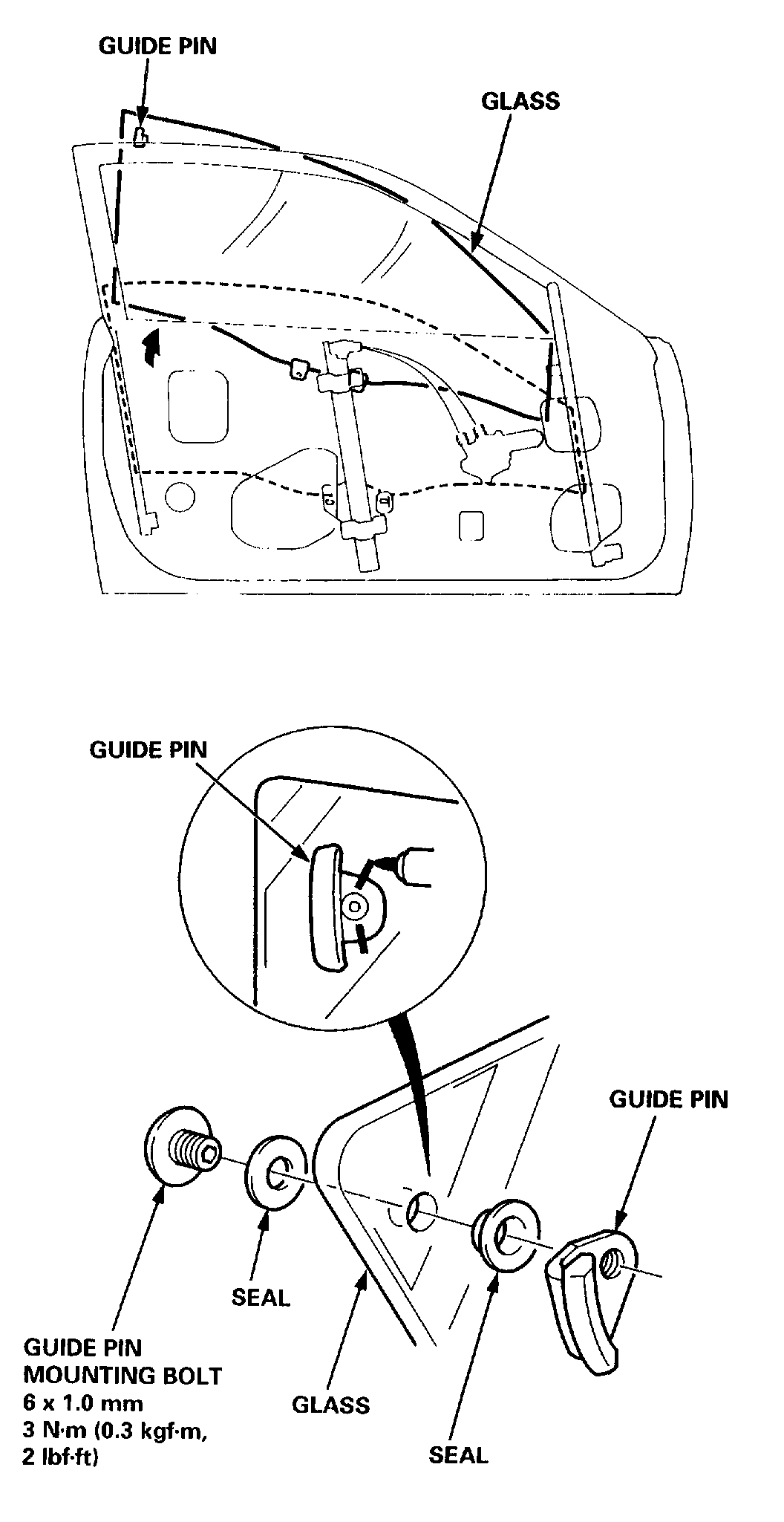 GUIDE PIN

GLASS

GUIDE PIN

GUIDE PIN

SEAL

GUIDE PIN
MOUNTING BOLT
6 x 1.0 mm
3 N·m (0.3 kgf·m,
2 lbf·ft)

GLASS

SEAL