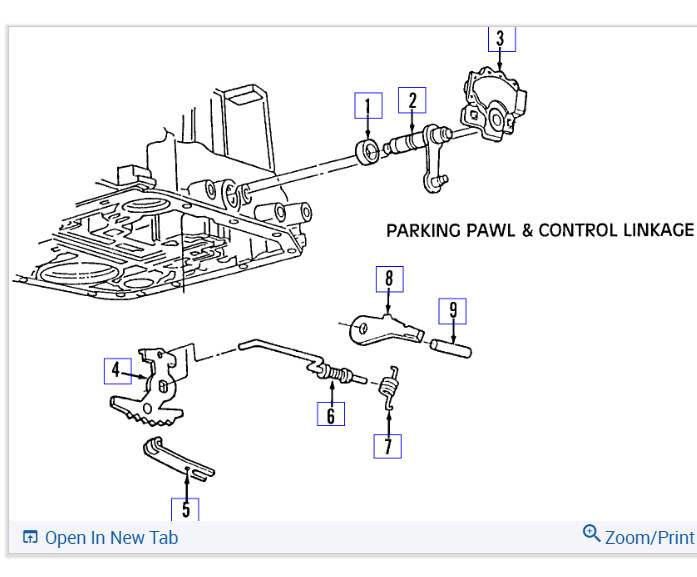 3
1
2
PARKING PAWL & CONTROL LINKAGE
8
9
4
6
7
5
Open In New Tab
Zoom/Print