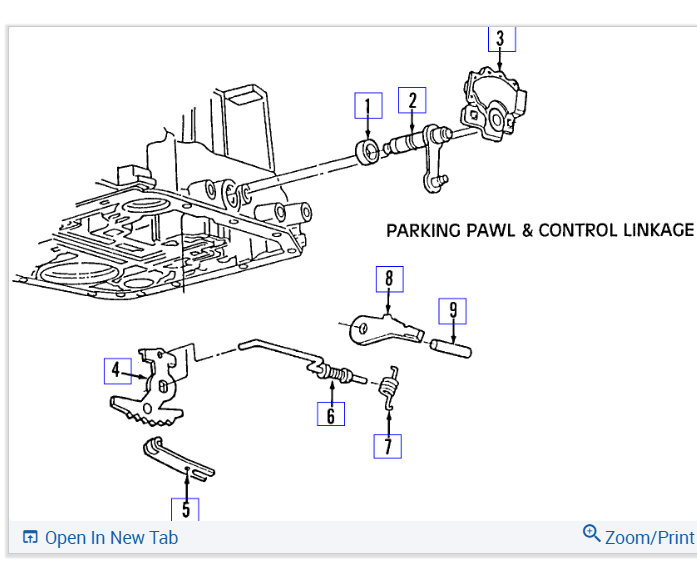 3
1
2
PARKING PAWL & CONTROL LINKAGE
8
9
4
6
7
5
Open In New Tab
Zoom/Print