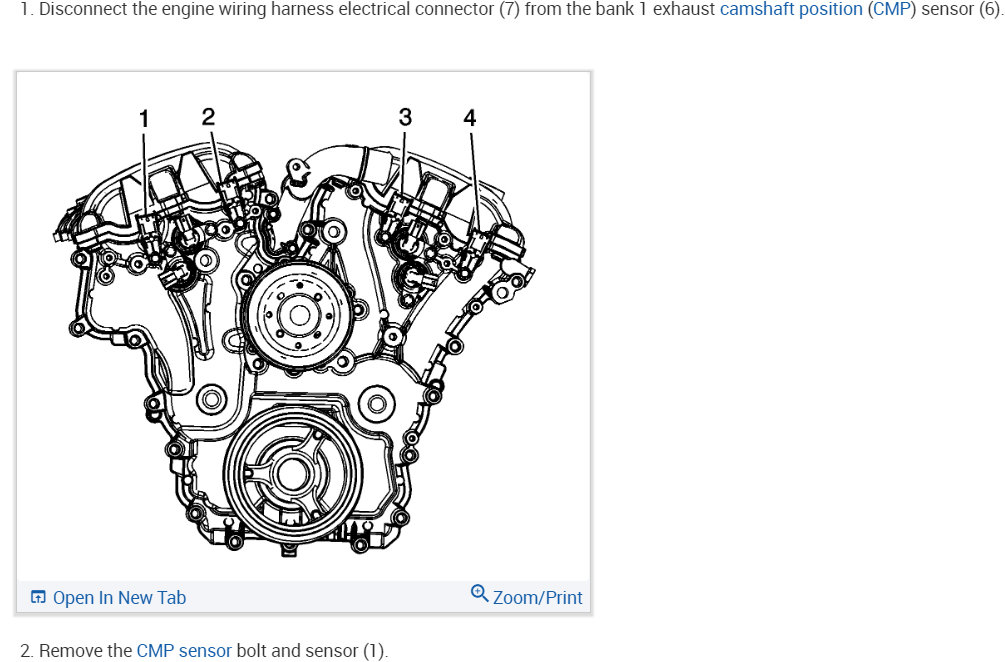 1. Disconnect the engine wiring harness electrical connector (7) from the bank 1 exhaust camshaft position (CMP) sensor (6).

1 2 3 4

Open In New Tab

Zoom/Print

2. Remove the CMP sensor bolt and sensor (1).