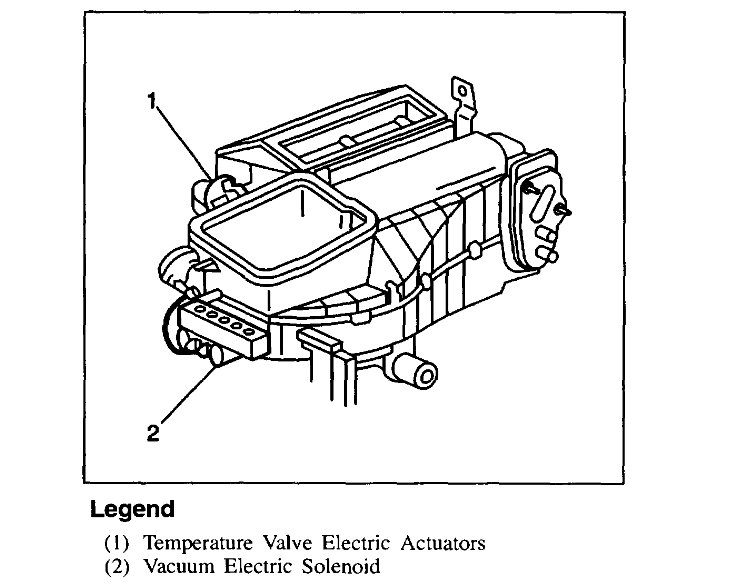 1

2

Legend

(1) Temperature Valve Electric Actuators
(2) Vacuum Electric Solenoid