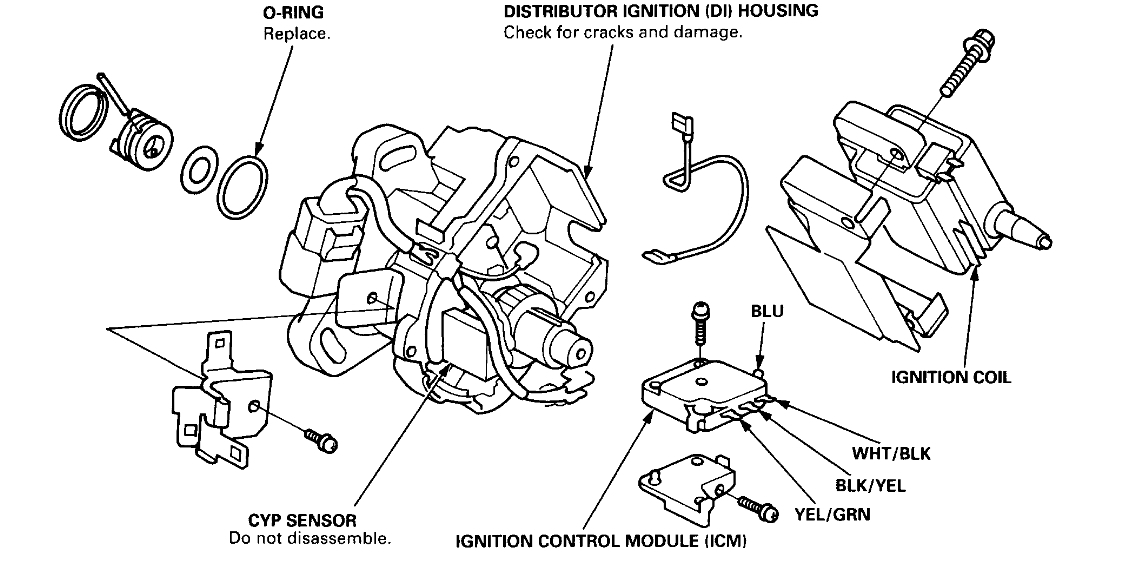 O-RING
Replace.

DISTRIBUTOR IGNITION (DI) HOUSING
Check for cracks and damage.

BLU

IGNITION COIL

WHT/BLK

BLK/YEL

YEL/GRN

CYP SENSOR
Do not disassemble.

IGNITION CONTROL MODULE (ICM)