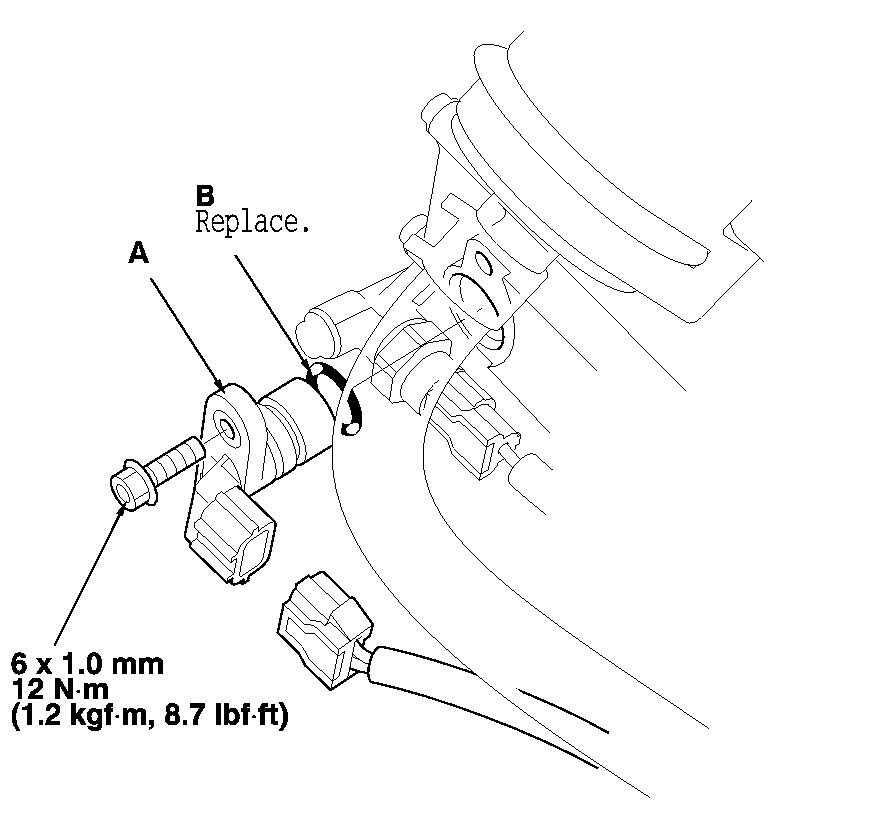 B
Replace.

A

6 x 1.0 mm
12 N·m
(1.2 kgf·m, 8.7 lbf·ft)