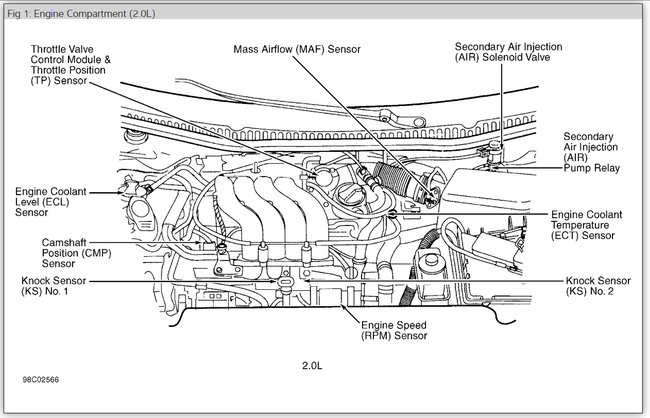 Fig 1: Engine Compartment (2.0L)

Throttle Valve Control Module & Throttle Position (TP) Sensor

Mass Airflow (MAF) Sensor

Secondary Air Injection (AIR) Solenoid Valve

Secondary Air Injection (AIR) Pump Relay

Engine Coolant Level (ECL) Sensor

Engine Coolant Temperature (ECT) Sensor

Camshaft Position (CMP) Sensor

Knock Sensor (KS) No. 1

Knock Sensor (KS) No. 2

Engine Speed (RPM) Sensor

2.0L

98C02566