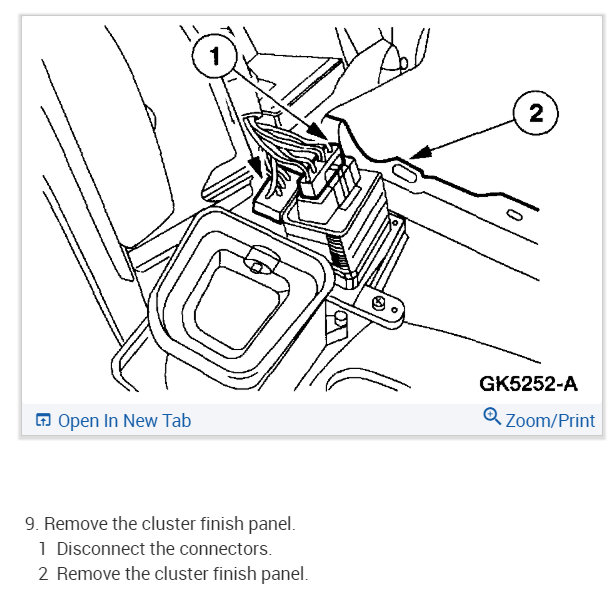 1

2

GK5252-A

Open In New Tab

Zoom/Print

9. Remove the cluster finish panel.

1 Disconnect the connectors.

2 Remove the cluster finish panel.